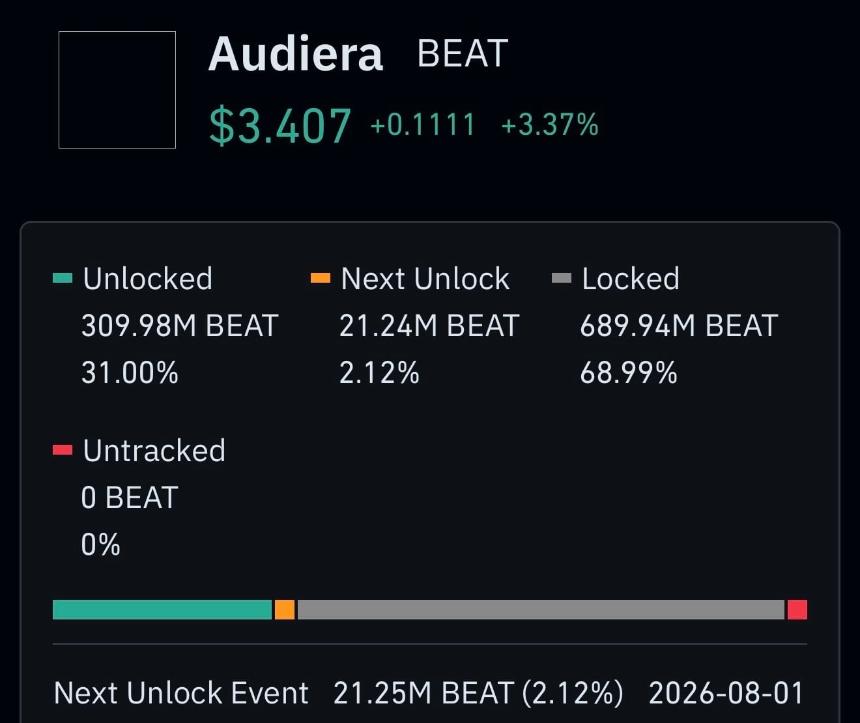 Audiera BEAT
$3.407 +0.1111 +3.37%

Unlocked
309.98M BEAT
31.00%

Next Unlock
21.24M BEAT
2.12%

Locked
689.94M BEAT
68.99%

Untracked
0 BEAT
0%

Next Unlock Event 21.25M BEAT (2.12%) 2026-08-01